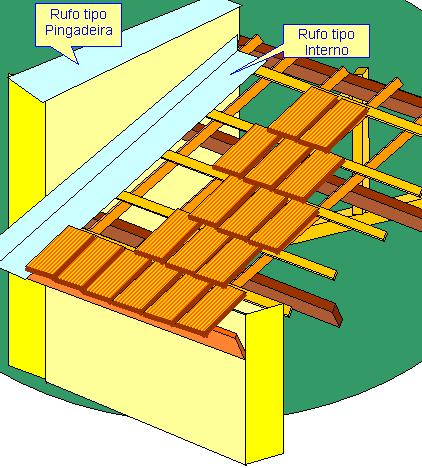 Rufo tipo Pingadeira

Rufo tipo Interno